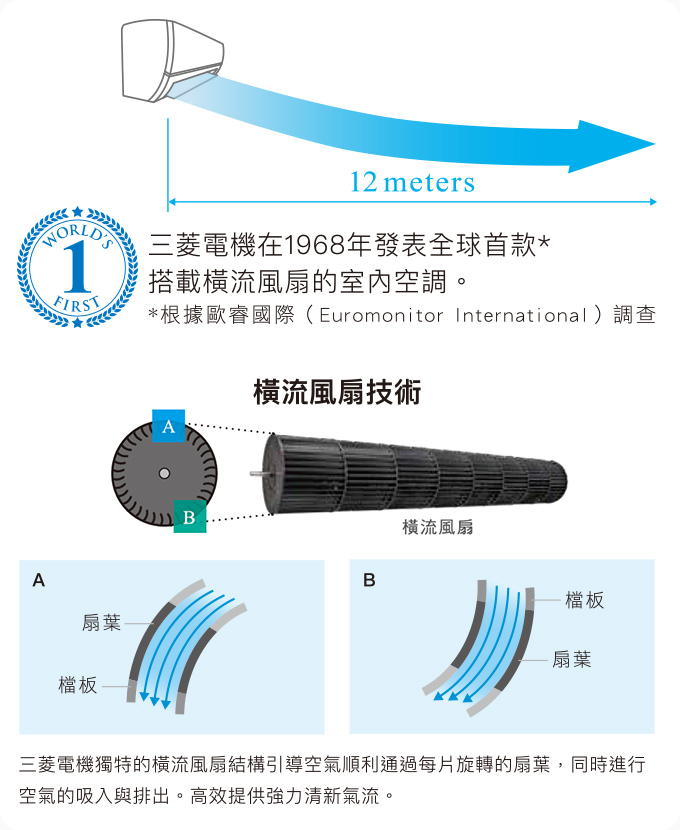 12 meters

WORLD'S 1 FIRST

三菱電機在1968年發表全球首款*
搭載橫流風扇的室內空調。
*根據歐睿國際(Euromonitor International)調查

橫流風扇技術

A

B

橫流風扇

A

扇葉

檔板

B

檔板

扇葉

三菱電機獨特的橫流風扇結構引導空氣順利通過每片旋轉的扇葉，同時進行空氣的吸入與排出。高效提供強力清新氣流。