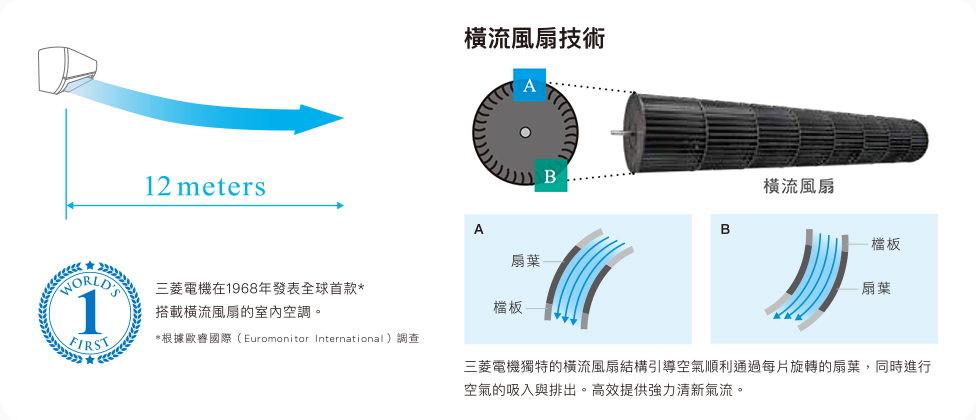 12 meters

WORLD'S
1
FIRST

三菱電機在1968年發表全球首款*
搭載橫流風扇的室內空調。

*根據歐睿國際（Euromonitor International）調查

橫流風扇技術

A
B

橫流風扇

A

扇葉
檔板

B

檔板
扇葉

三菱電機獨特的橫流風扇結構引導空氣順利通過每片旋轉的扇葉，同時進行空氣的吸入與排出。高效提供強力清新氣流。