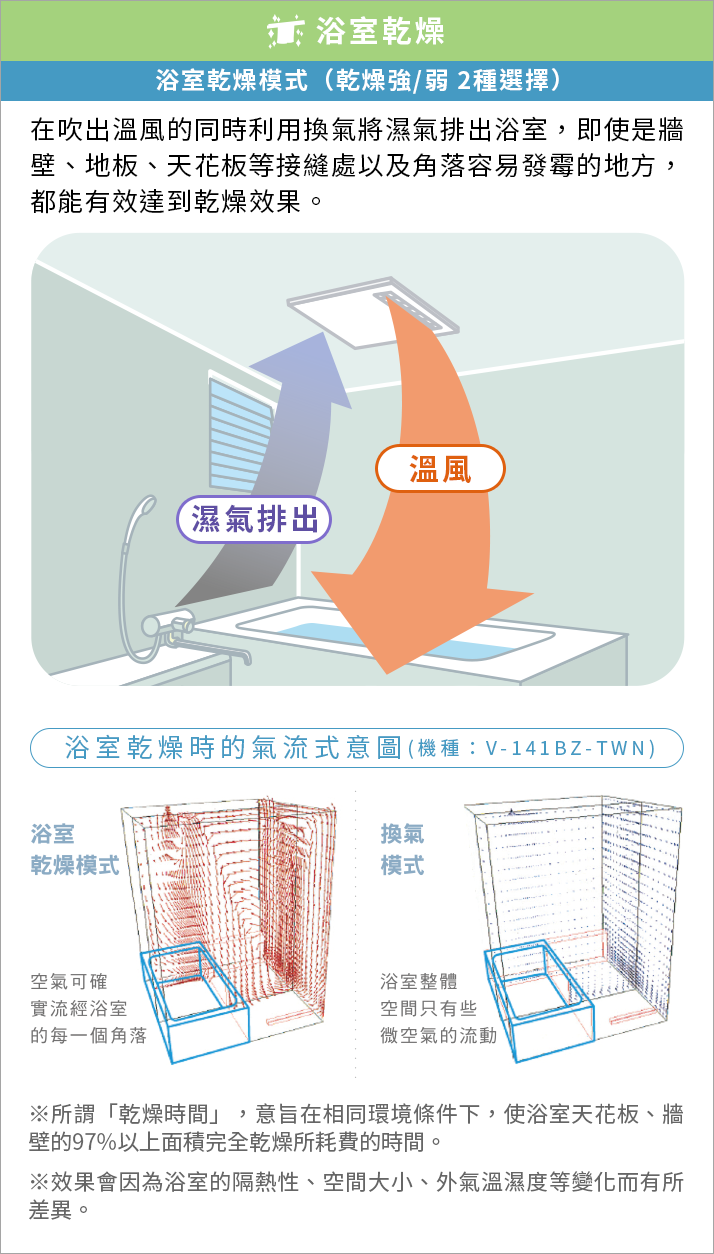 浴室乾燥

浴室乾燥模式（乾燥強/弱 2種選擇）

在吹出溫風的同時利用換氣將濕氣排出浴室，即使是牆壁、地板、天花板等接縫處以及角落容易發霉的地方，都能有效達到乾燥效果。

溫風

濕氣排出

浴室乾燥時的氣流式意圖(機種：V-141BZ-TWN)

浴室乾燥模式

空氣可確實流經浴室的每一個角落

換氣模式

浴室整體空間只有些微空氣的流動

※所謂「乾燥時間」，意旨在相同環境條件下，使浴室天花板、牆壁的97%以上面積完全乾燥所耗費的時間。

※效果會因為浴室的隔熱性、空間大小、外氣溫濕度等變化而有所差異。