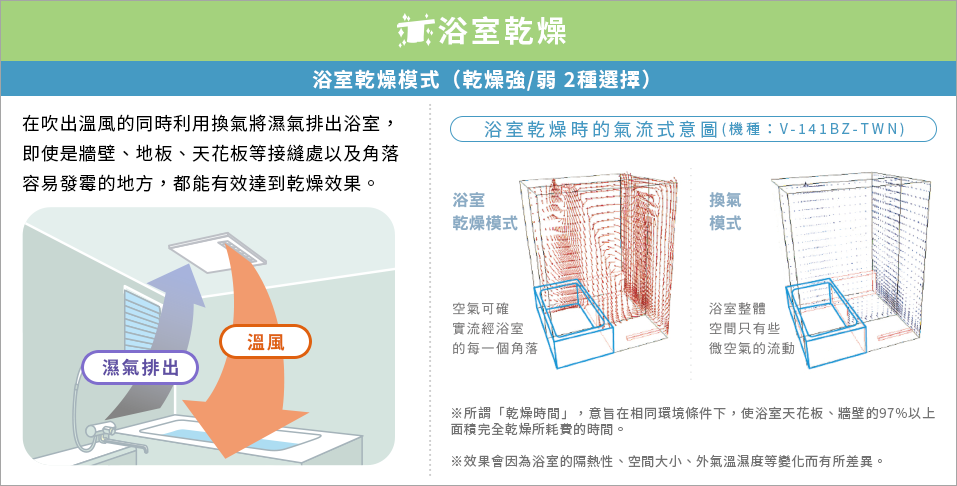 浴室乾燥

浴室乾燥模式（乾燥強/弱 2種選擇）

在吹出溫風的同時利用換氣將濕氣排出浴室，即使是牆壁、地板、天花板等接縫處以及角落容易發霉的地方，都能有效達到乾燥效果。

溫風

濕氣排出

浴室乾燥時的氣流式意圖(機種：V-141BZ-TWN)

浴室乾燥模式

空氣可確實流經浴室的每一個角落

換氣模式

浴室整體空間只有些微空氣的流動

※所謂「乾燥時間」，意旨在相同環境條件下，使浴室天花板、牆壁的97%以上面積完全乾燥所耗費的時間。

※效果會因為浴室的隔熱性、空間大小、外氣溫濕度等變化而有所差異。