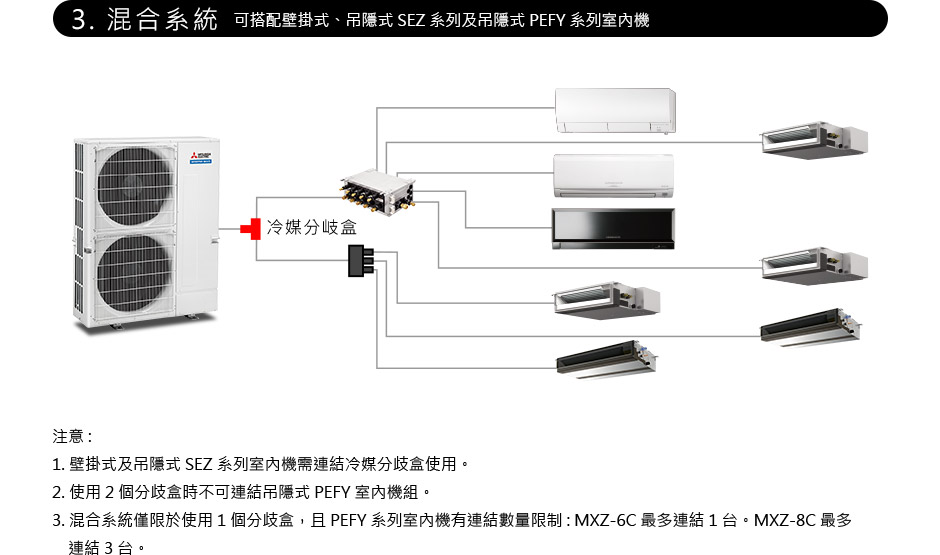 3. 混合系統 可搭配壁掛式、吊隱式 SEZ 系列及吊隱式 PEFY 系列室內機

冷媒分歧盒

注意 :

1. 壁掛式及吊隱式 SEZ 系列室內機需連結冷媒分歧盒使用。

2. 使用 2 個分歧盒時不可連結吊隱式 PEFY 室內機組。

3. 混合系統僅限於使用 1 個分歧盒，且 PEFY 系列室內機有連結數量限制 : MXZ-6C 最多連結 1 台。MXZ-8C 最多連結 3 台。